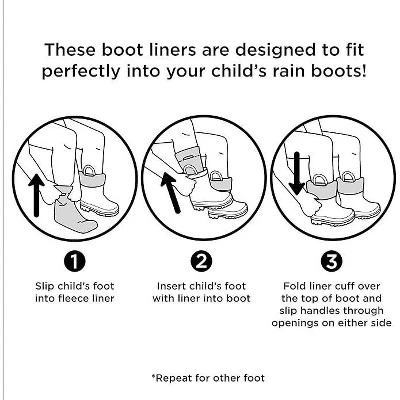 These boot liners are designed to fit perfectly into your child's rain boots!

1
Slip child's foot into fleece liner

2
Insert child's foot with liner into boot

3
Fold liner cuff over the top of boot and slip handles through openings on either side

*Repeat for other foot